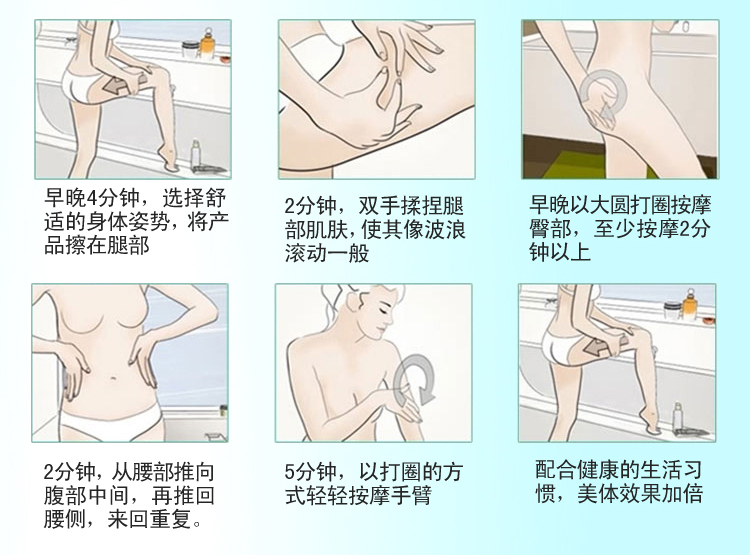 早晚4分钟，选择舒适的身体姿势，将产品擦在腿部

2分钟，双手揉捏腿部肌肤，使其像波浪滚动一般

早晚以大圆打圈按摩臀部，至少按摩2分钟以上

2分钟，从腰部推向腹部中间，再推回腰侧，来回重复。

5分钟，以打圈的方式轻轻按摩手臂

配合健康的生活习惯，美体效果加倍