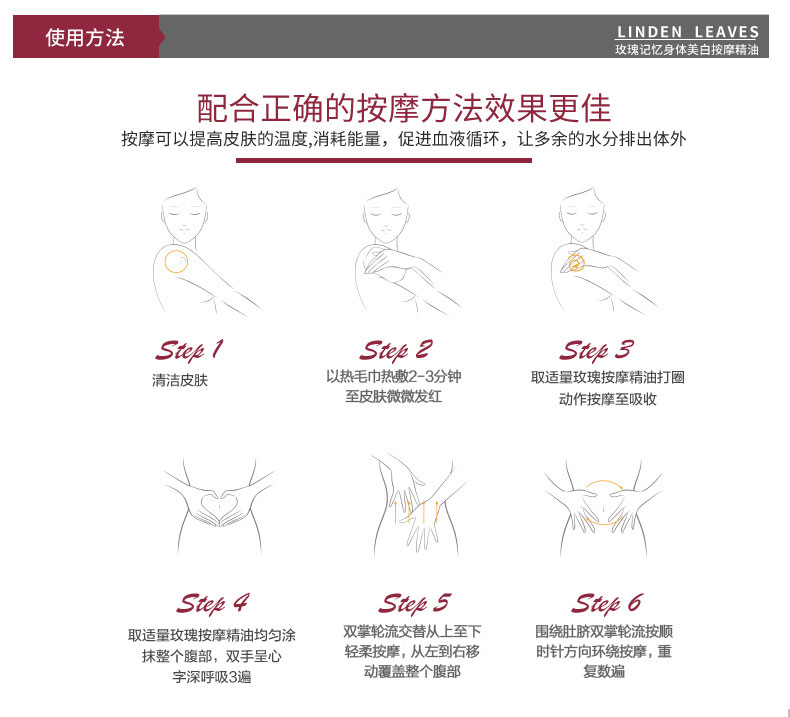 使用方法

LINDEN LEAVES
玫瑰记忆身体美白按摩精油

配合正确的按摩方法效果更佳
按摩可以提高皮肤的温度,消耗能量，促进血液循环，让多余的水分排出体外

Step 1
清洁皮肤

Step 2
以热毛巾热敷2-3分钟至皮肤微微发红

Step 3
取适量玫瑰按摩精油打圈动作按摩至吸收

Step 4
取适量玫瑰按摩精油均匀涂抹整个腹部，双手呈心字深呼吸3遍

Step 5
双掌轮流交替从上至下轻柔按摩，从左到右移动覆盖整个腹部

Step 6
围绕肚脐双掌轮流按顺时针方向环绕按摩，重复数遍