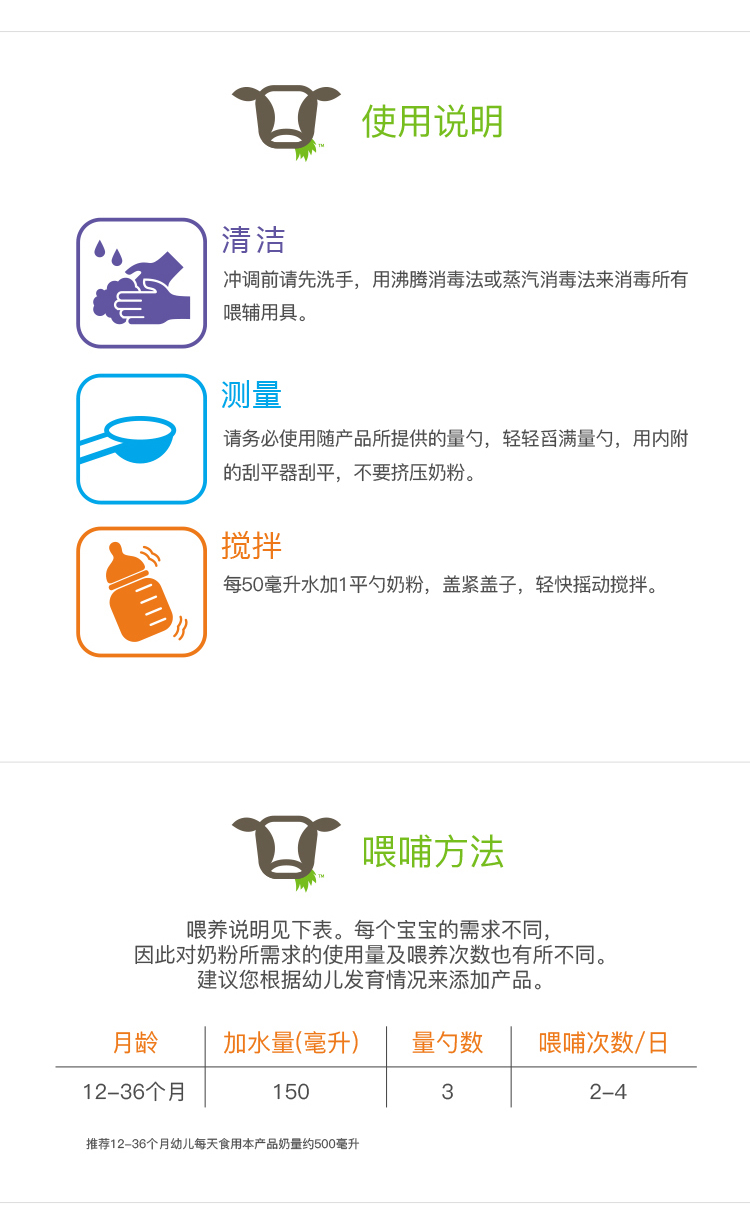 使用说明

清洁
冲调前请先洗手，用沸腾消毒法或蒸汽消毒法来消毒所有喂辅用具。

测量
请务必使用随产品所提供的量勺，轻轻舀满量勺，用内附的刮平器刮平，不要挤压奶粉。

搅拌
每50毫升水加1平勺奶粉，盖紧盖子，轻快摇动搅拌。

喂哺方法

喂养说明见下表。每个宝宝的需求不同，
因此对奶粉所需求的使用量及喂养次数也有所不同。
建议您根据幼儿发育情况来添加产品。

| 月龄 | 加水量(毫升) | 量勺数 | 喂哺次数/日 |
|---|---|---|---|
| 12-36个月 | 150 | 3 | 2-4 |

推荐12-36个月幼儿每天食用本产品奶量约500毫升