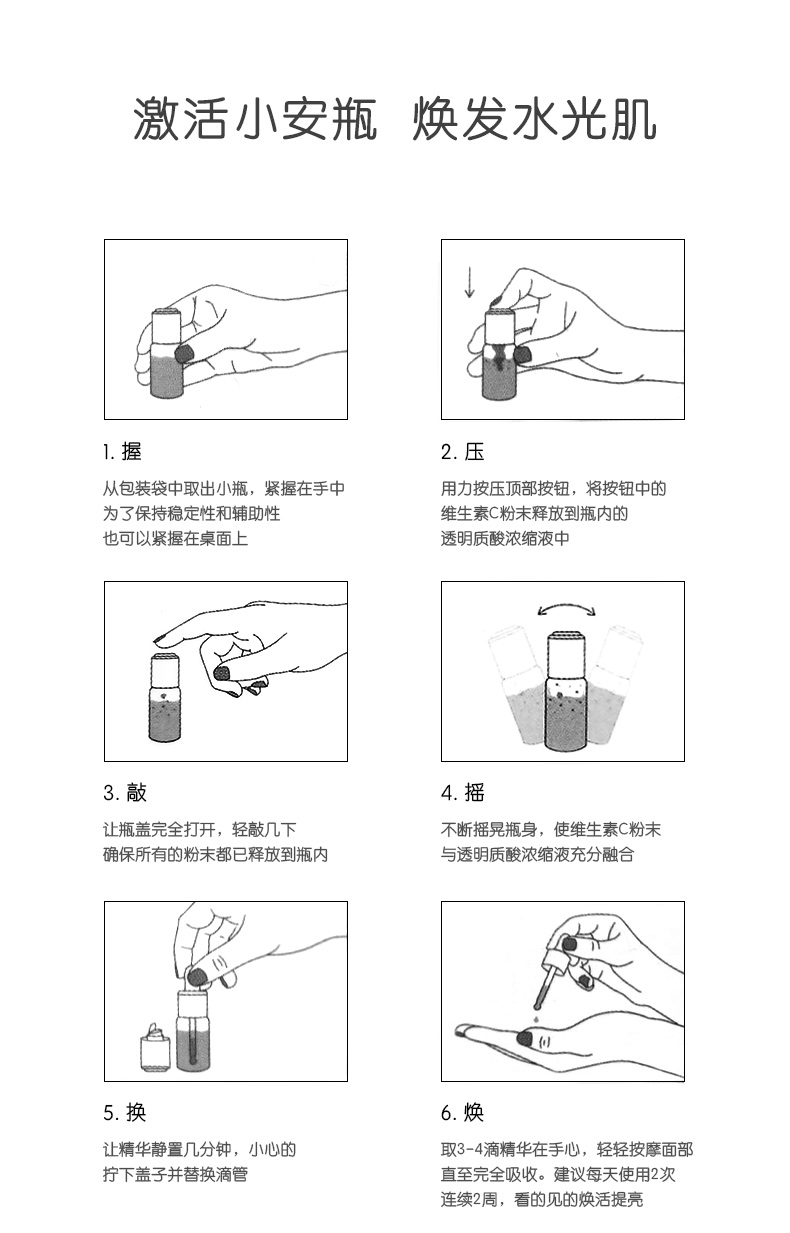 激活小安瓶 焕发水光肌

1. 握

从包装袋中取出小瓶，紧握在手中
为了保持稳定性和辅助性
也可以紧握在桌面上

2. 压

用力按压顶部按钮，将按钮中的
维生素C粉末释放到瓶内的
透明质酸浓缩液中

3. 敲

让瓶盖完全打开，轻敲几下
确保所有的粉末都已释放到瓶内

4. 摇

不断摇晃瓶身，使维生素C粉末
与透明质酸浓缩液充分融合

5. 换

让精华静置几分钟，小心的
拧下盖子并替换滴管

6. 焕

取3-4滴精华在手心，轻轻按摩面部
直至完全吸收。建议每天使用2次
连续2周，看的见的焕活提亮